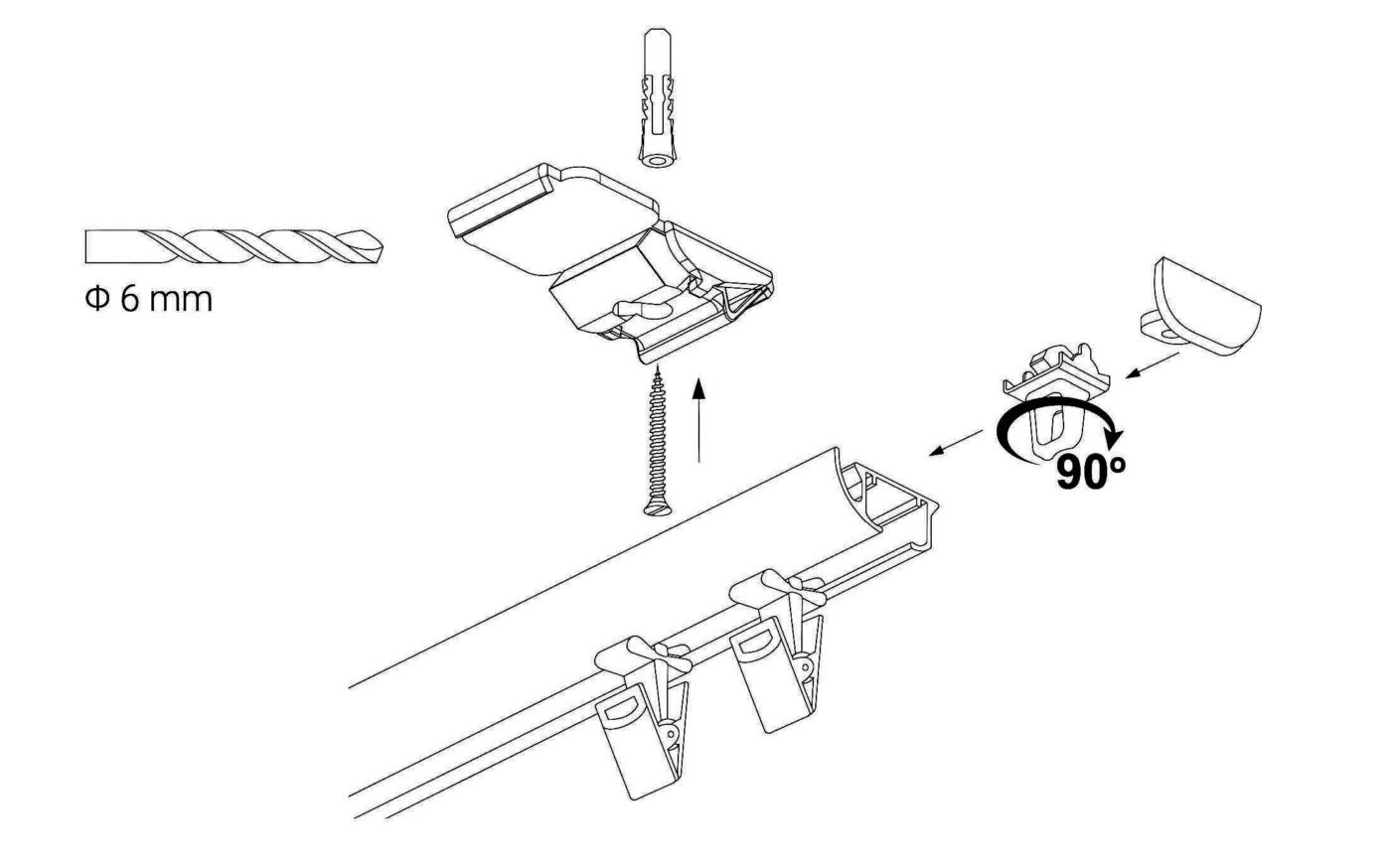 Φ 6 mm

90°