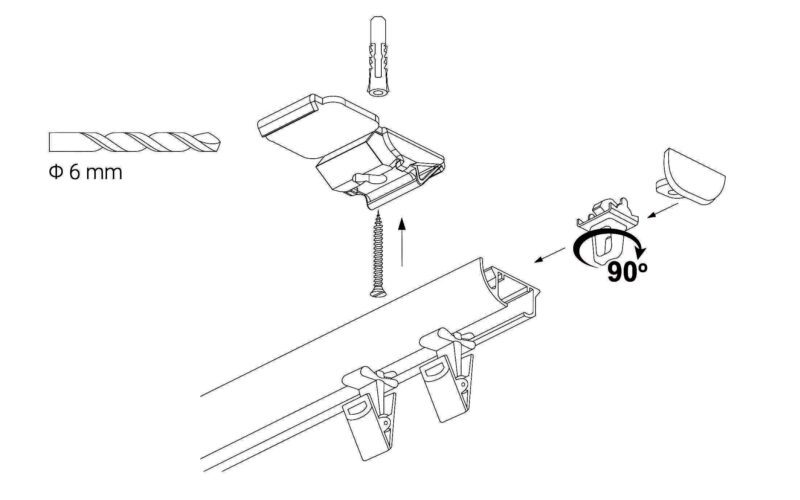 Φ 6 mm

90°