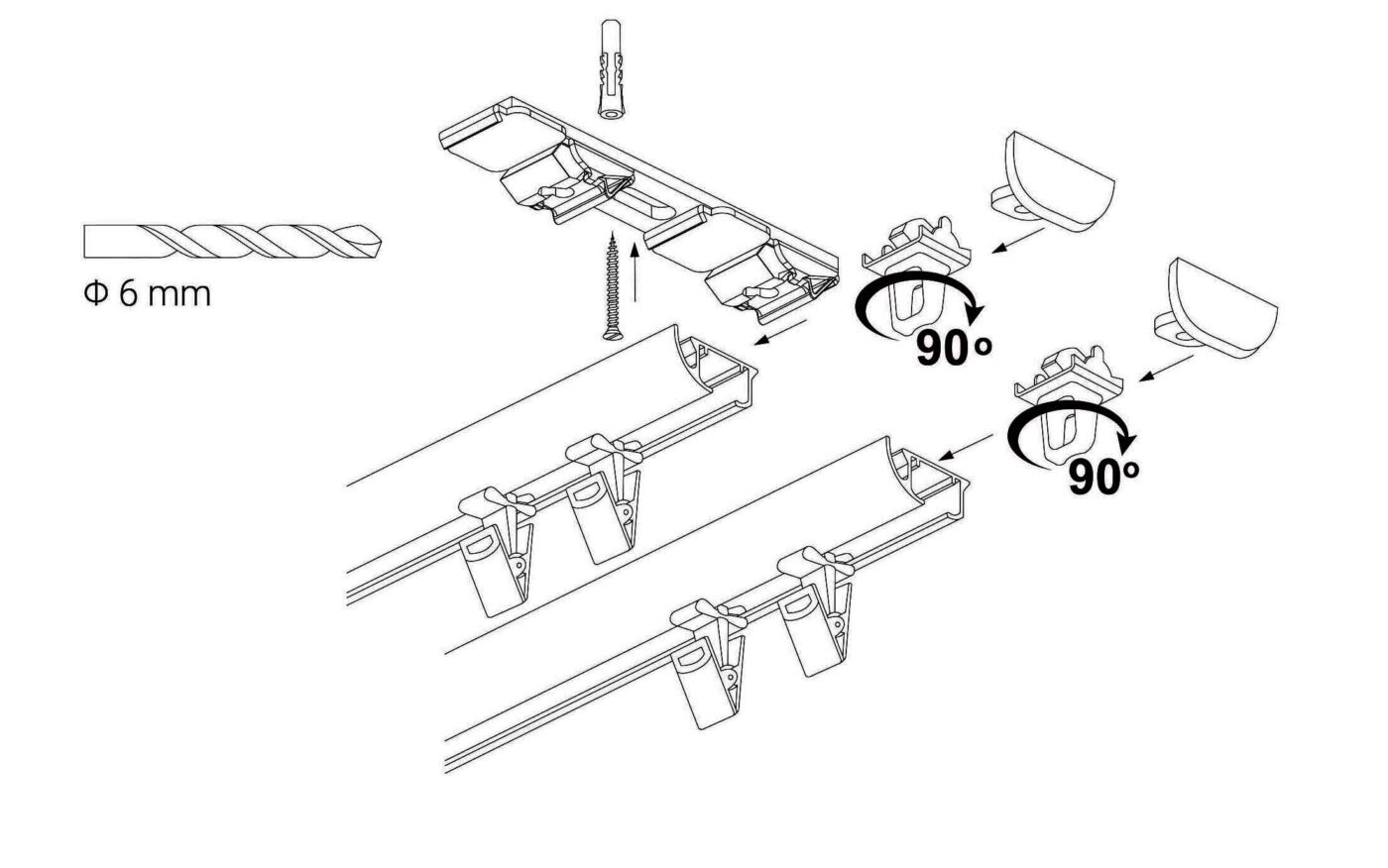 Φ 6 mm

90°

90°