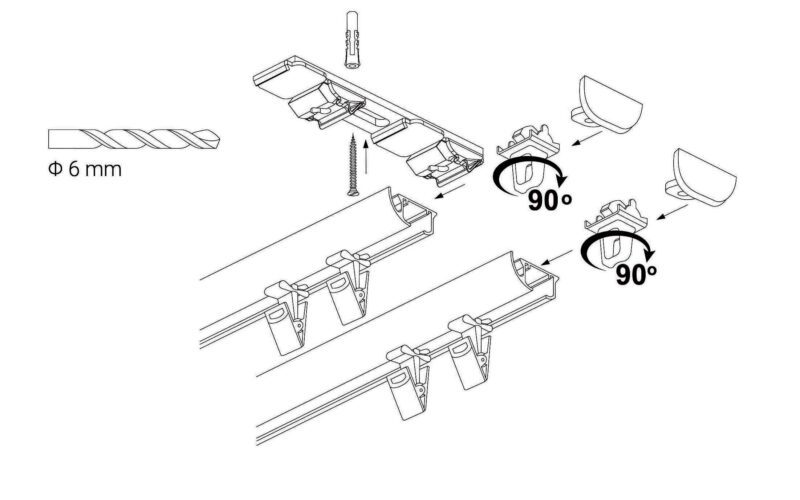 Φ 6 mm

90°

90°