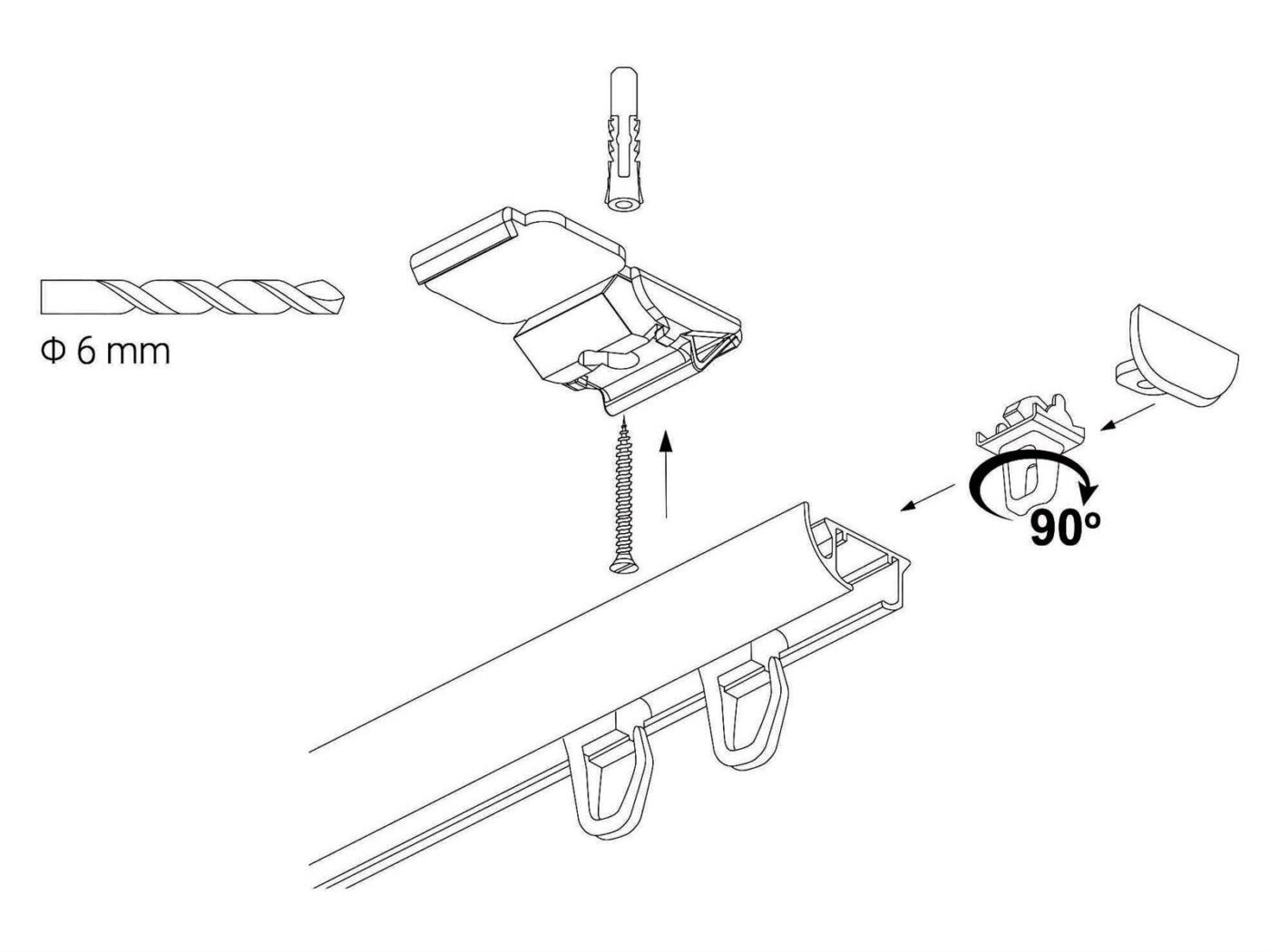 Φ 6 mm

90°