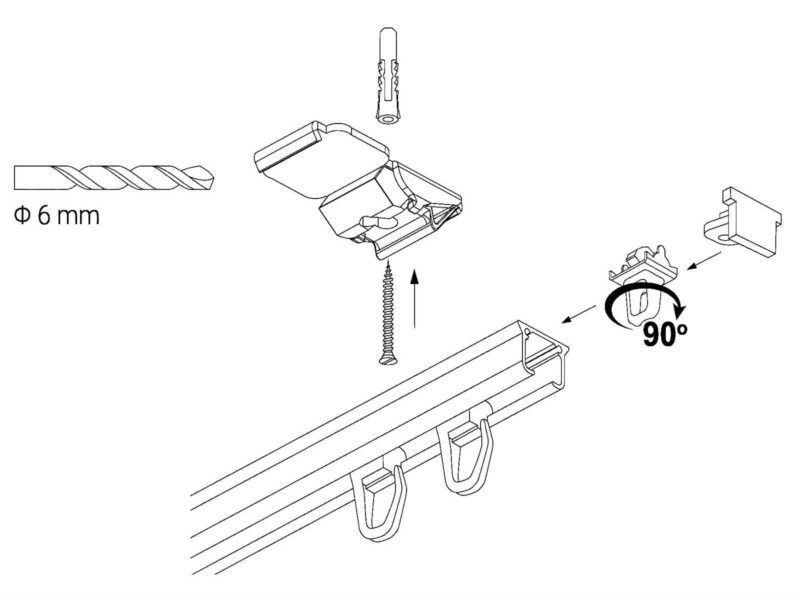 Φ 6 mm

90°